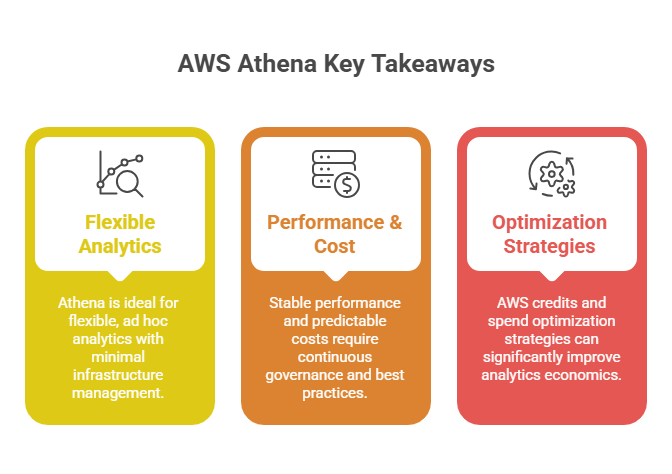 AWS Athena Key Takeaways

Flexible Analytics

Athena is ideal for flexible, ad hoc analytics with minimal infrastructure management.

Performance & Cost

Stable performance and predictable costs require continuous governance and best practices.

Optimization Strategies

AWS credits and spend optimization strategies can significantly improve analytics economics.